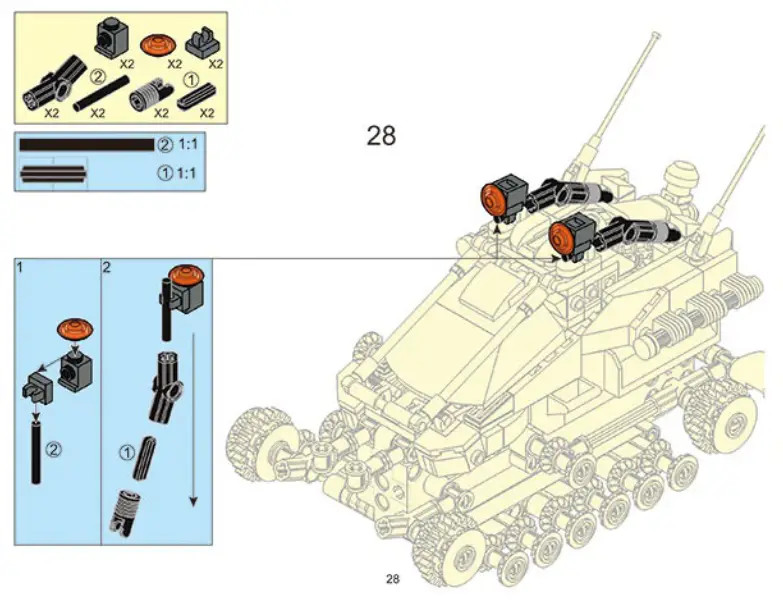 X2 X2 X2
② ①
X2 X2 X2 X2

② 1:1
① 1:1

28

1
②

2
①

28