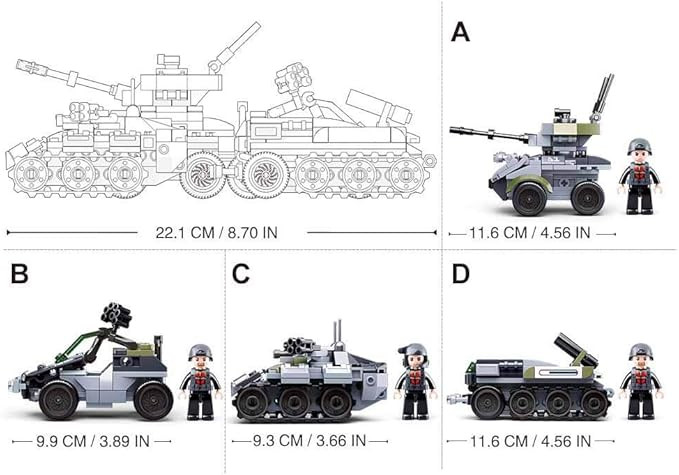 22.1 CM / 8.70 IN

A

11.6 CM / 4.56 IN

B

9.9 CM / 3.89 IN

C

9.3 CM / 3.66 IN

D

11.6 CM / 4.56 IN