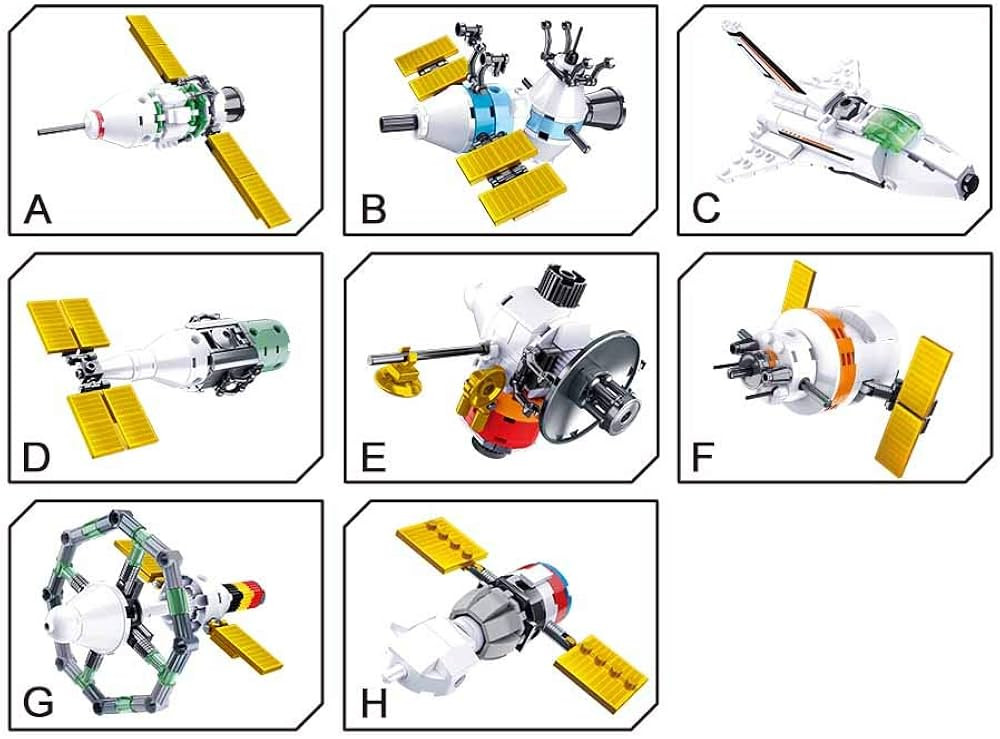 A

B

C

D

E

F

G

H