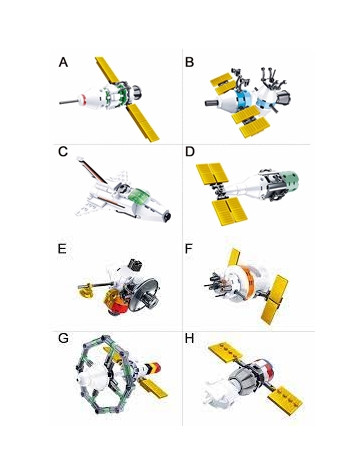 A

B

C

D

E

F

G

H