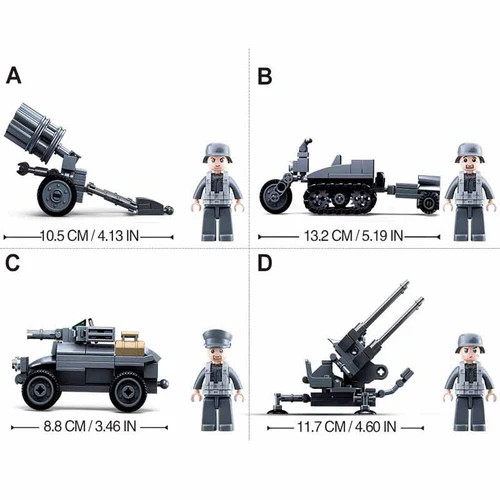 A

10.5 CM / 4.13 IN

B

13.2 CM / 5.19 IN

C

8.8 CM / 3.46 IN

D

11.7 CM / 4.60 IN