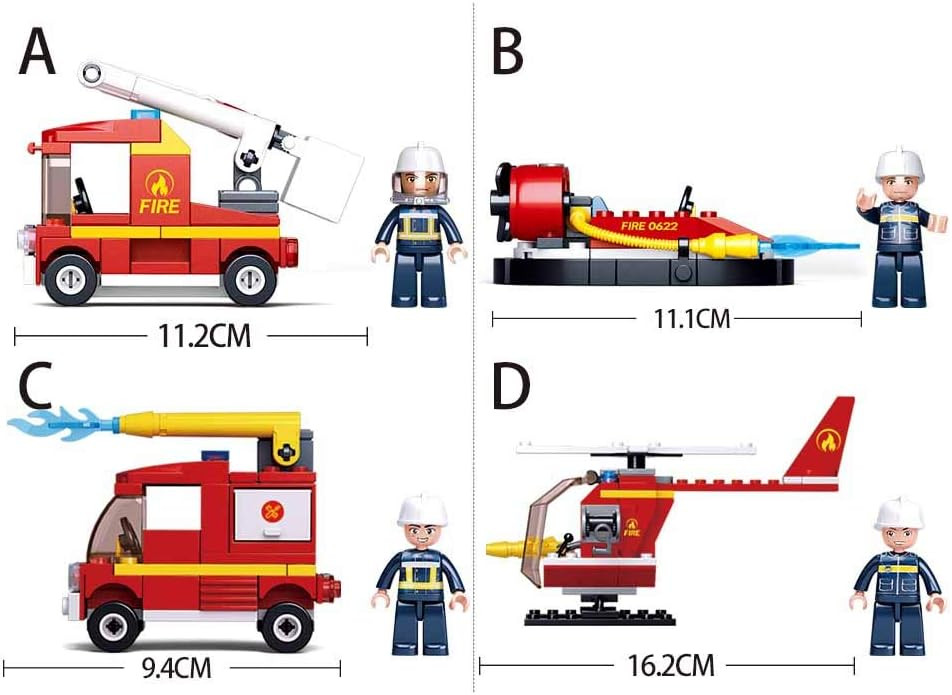 A

FIRE

11.2CM

B

FIRE 0622

11.1CM

C

9.4CM

D

FIRE

16.2CM